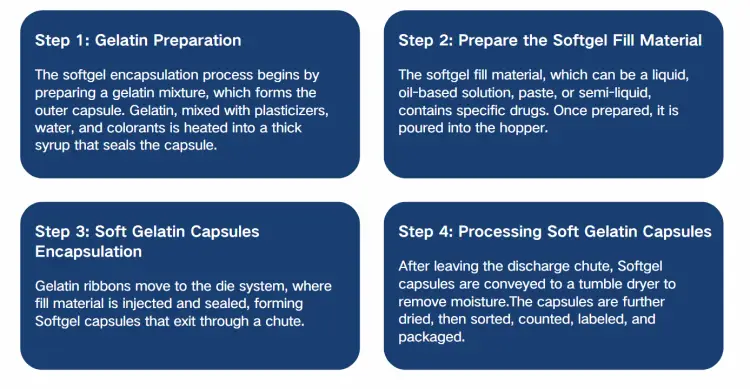 Step 1: Gelatin Preparation

The softgel encapsulation process begins by preparing a gelatin mixture, which forms the outer capsule. Gelatin, mixed with plasticizers, water, and colorants is heated into a thick syrup that seals the capsule.

Step 2: Prepare the Softgel Fill Material

The softgel fill material, which can be a liquid, oil-based solution, paste, or semi-liquid, contains specific drugs. Once prepared, it is poured into the hopper.

Step 3: Soft Gelatin Capsules Encapsulation

Gelatin ribbons move to the die system, where fill material is injected and sealed, forming Softgel capsules that exit through a chute.

Step 4: Processing Soft Gelatin Capsules

After leaving the discharge chute, Softgel capsules are conveyed to a tumble dryer to remove moisture.The capsules are further dried, then sorted, counted, labeled, and packaged.